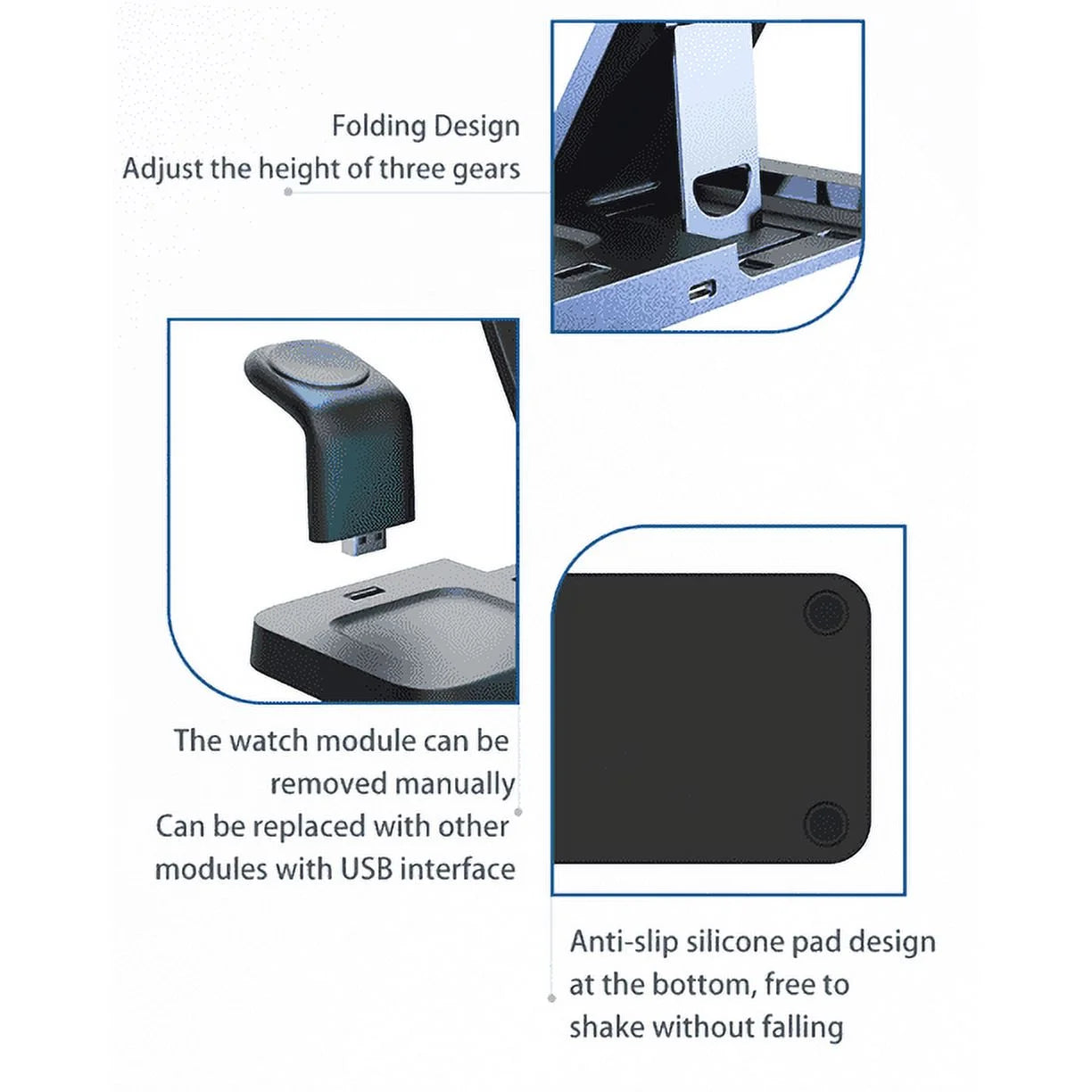 Folding Design
Adjust the height of three gears

The watch module can be removed manually
Can be replaced with other modules with USB interface

Anti-slip silicone pad design at the bottom, free to shake without falling